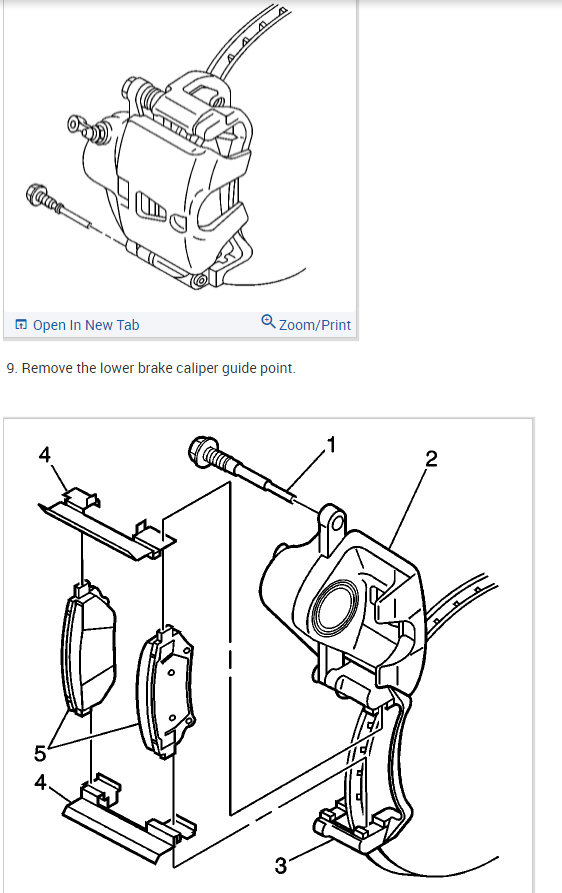 Open In New Tab
Zoom/Print

9. Remove the lower brake caliper guide point.

4
1
2
5
4
3