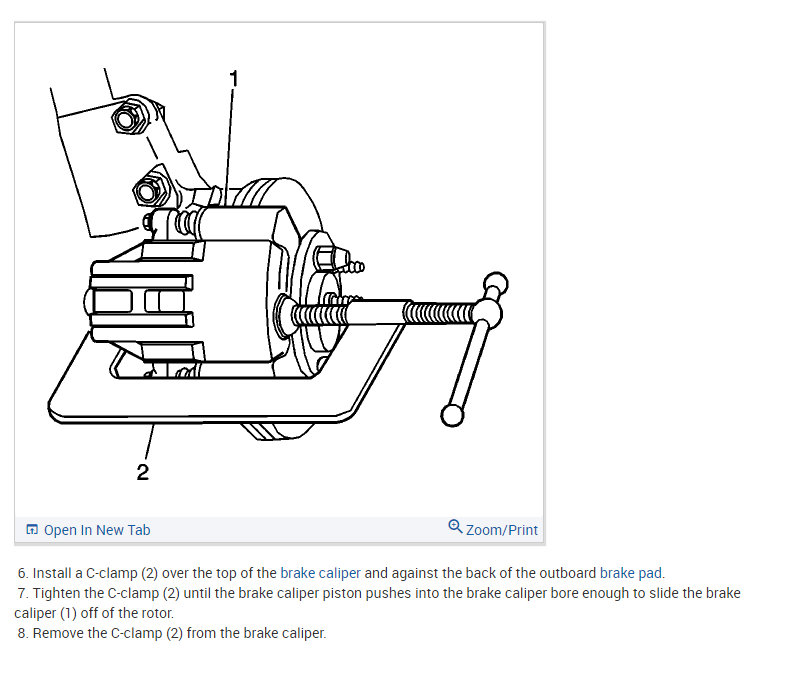 1

2

Open In New Tab

Zoom/Print

6. Install a C-clamp (2) over the top of the brake caliper and against the back of the outboard brake pad.
7. Tighten the C-clamp (2) until the brake caliper piston pushes into the brake caliper bore enough to slide the brake caliper (1) off of the rotor.
8. Remove the C-clamp (2) from the brake caliper.