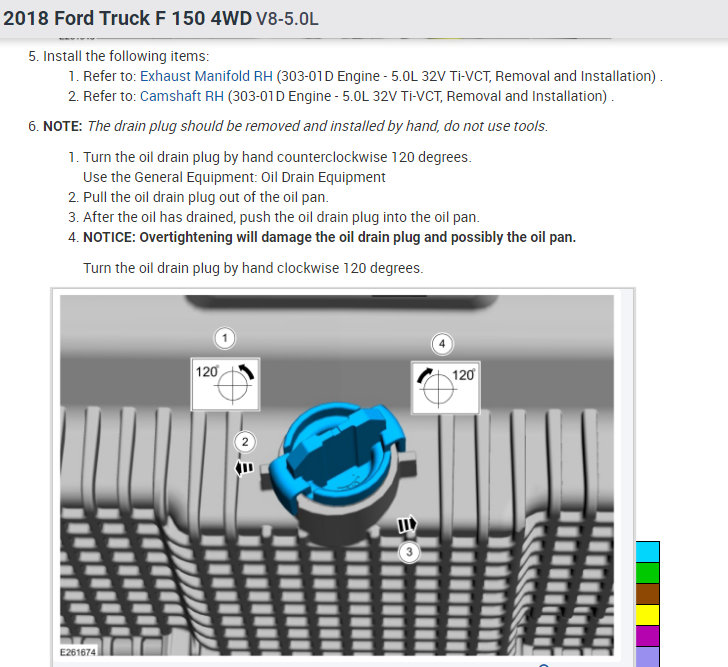 2018 Ford Truck F 150 4WD V8-5.0L

5. Install the following items:
1. Refer to: Exhaust Manifold RH (303-01D Engine - 5.0L 32V Ti-VCT, Removal and Installation) .
2. Refer to: Camshaft RH (303-01D Engine - 5.0L 32V Ti-VCT, Removal and Installation) .

6. NOTE: The drain plug should be removed and installed by hand, do not use tools.

1. Turn the oil drain plug by hand counterclockwise 120 degrees.
Use the General Equipment: Oil Drain Equipment
2. Pull the oil drain plug out of the oil pan.
3. After the oil has drained, push the oil drain plug into the oil pan.
4. NOTICE: Overtightening will damage the oil drain plug and possibly the oil pan.

Turn the oil drain plug by hand clockwise 120 degrees.

1
120°
4
120°
2
3
E261674