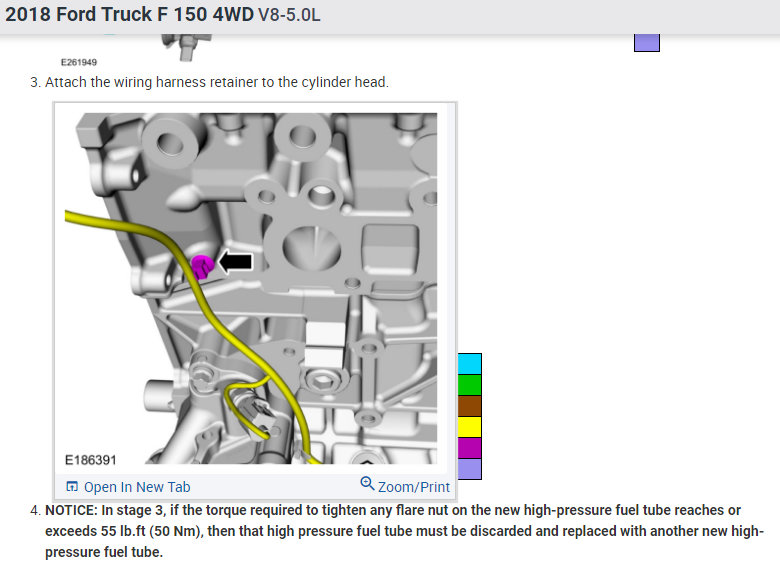 2018 Ford Truck F 150 4WD V8-5.0L

E261949

3. Attach the wiring harness retainer to the cylinder head.

E186391

Open In New Tab

Zoom/Print

4. NOTICE: In stage 3, if the torque required to tighten any flare nut on the new high-pressure fuel tube reaches or exceeds 55 lb.ft (50 Nm), then that high pressure fuel tube must be discarded and replaced with another new high-pressure fuel tube.