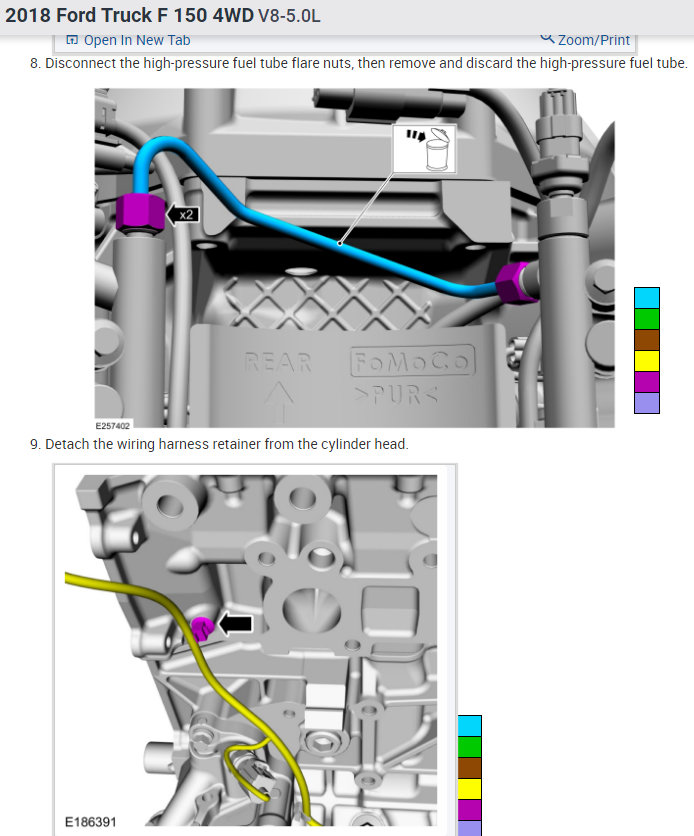 2018 Ford Truck F 150 4WD V8-5.0L

Open In New Tab

Zoom/Print

8. Disconnect the high-pressure fuel tube flare nuts, then remove and discard the high-pressure fuel tube.

x2

REAR

FoMoCo

>PUR<

E257402

9. Detach the wiring harness retainer from the cylinder head.

E186391