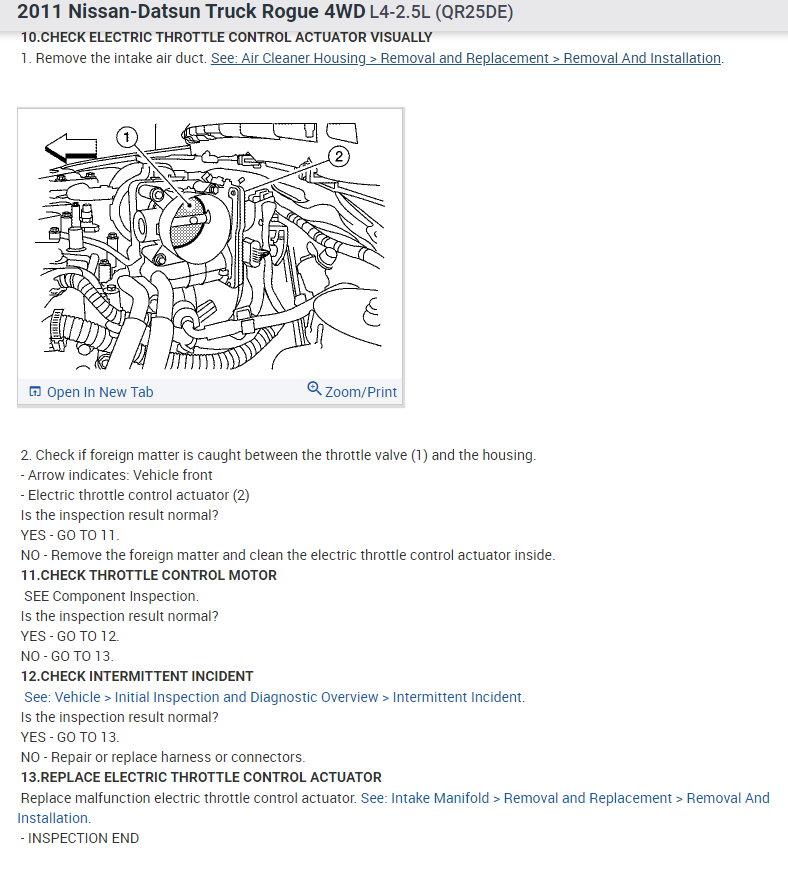 2011 Nissan-Datsun Truck Rogue 4WD L4-2.5L (QR25DE)

10.CHECK ELECTRIC THROTTLE CONTROL ACTUATOR VISUALLY

1. Remove the intake air duct. See: Air Cleaner Housing > Removal and Replacement > Removal And Installation.

1

2

Open In New Tab

Zoom/Print

2. Check if foreign matter is caught between the throttle valve (1) and the housing.
- Arrow indicates: Vehicle front
- Electric throttle control actuator (2)
Is the inspection result normal?
YES - GO TO 11.
NO - Remove the foreign matter and clean the electric throttle control actuator inside.

11.CHECK THROTTLE CONTROL MOTOR

SEE Component Inspection.
Is the inspection result normal?
YES - GO TO 12.
NO - GO TO 13.

12.CHECK INTERMITTENT INCIDENT

See: Vehicle > Initial Inspection and Diagnostic Overview > Intermittent Incident.
Is the inspection result normal?
YES - GO TO 13.
NO - Repair or replace harness or connectors.

13.REPLACE ELECTRIC THROTTLE CONTROL ACTUATOR

Replace malfunction electric throttle control actuator. See: Intake Manifold > Removal and Replacement > Removal And Installation.
- INSPECTION END