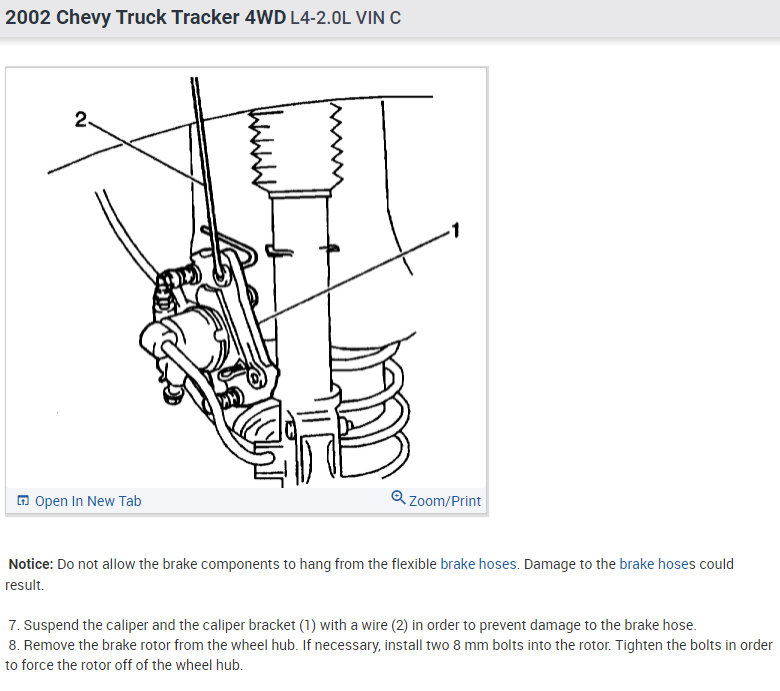 2002 Chevy Truck Tracker 4WD L4-2.0L VIN C

2

1

Open In New Tab

Zoom/Print

Notice: Do not allow the brake components to hang from the flexible brake hoses. Damage to the brake hoses could result.

7. Suspend the caliper and the caliper bracket (1) with a wire (2) in order to prevent damage to the brake hose.
8. Remove the brake rotor from the wheel hub. If necessary, install two 8 mm bolts into the rotor. Tighten the bolts in order to force the rotor off of the wheel hub.