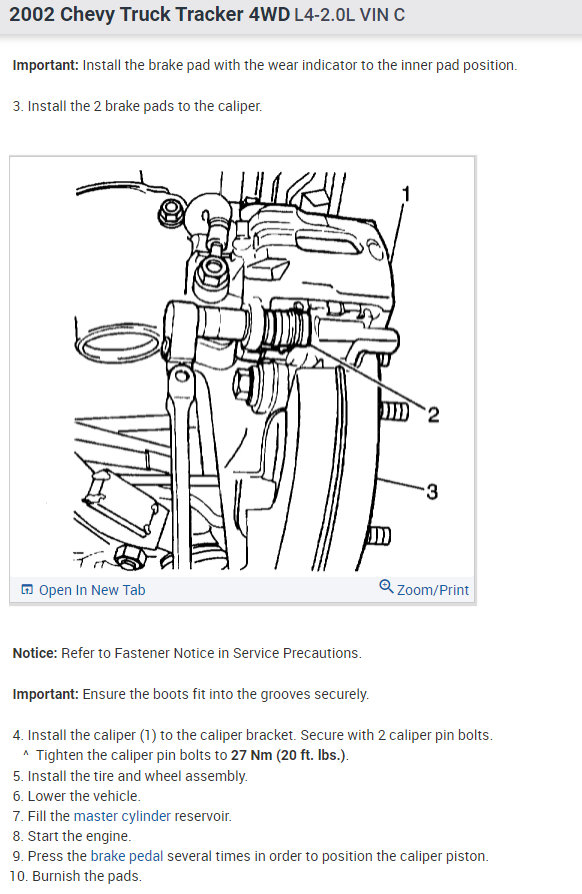 2002 Chevy Truck Tracker 4WD L4-2.0L VIN C

Important: Install the brake pad with the wear indicator to the inner pad position.

3. Install the 2 brake pads to the caliper.

1

2

3

Open In New Tab

Zoom/Print

Notice: Refer to Fastener Notice in Service Precautions.

Important: Ensure the boots fit into the grooves securely.

4. Install the caliper (1) to the caliper bracket. Secure with 2 caliper pin bolts.
^ Tighten the caliper pin bolts to 27 Nm (20 ft. lbs.).
5. Install the tire and wheel assembly.
6. Lower the vehicle.
7. Fill the master cylinder reservoir.
8. Start the engine.
9. Press the brake pedal several times in order to position the caliper piston.
10. Burnish the pads.