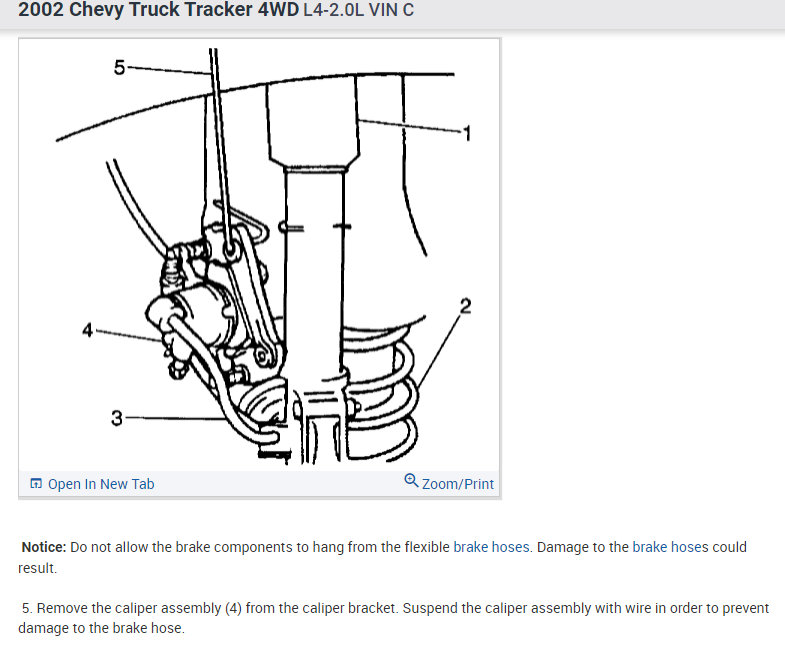 2002 Chevy Truck Tracker 4WD L4-2.0L VIN C

5
1
2
4
3

Open In New Tab
Zoom/Print

Notice: Do not allow the brake components to hang from the flexible brake hoses. Damage to the brake hoses could result.

5. Remove the caliper assembly (4) from the caliper bracket. Suspend the caliper assembly with wire in order to prevent damage to the brake hose.