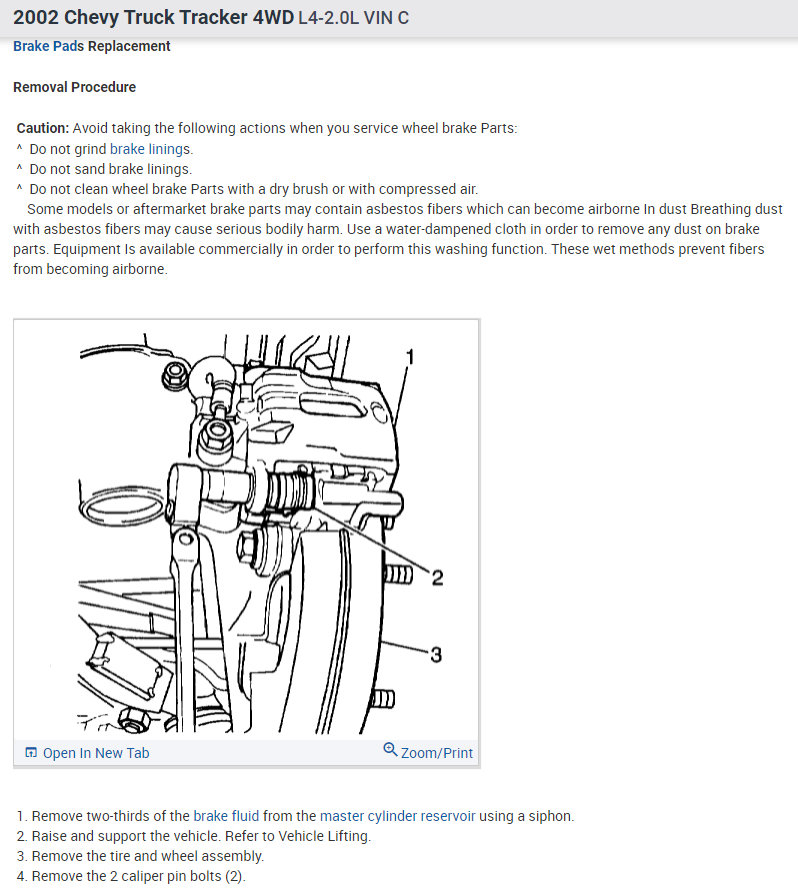 2002 Chevy Truck Tracker 4WD L4-2.0L VIN C

Brake Pads Replacement

Removal Procedure

Caution: Avoid taking the following actions when you service wheel brake Parts:
^ Do not grind brake linings.
^ Do not sand brake linings.
^ Do not clean wheel brake Parts with a dry brush or with compressed air.
Some models or aftermarket brake parts may contain asbestos fibers which can become airborne In dust Breathing dust with asbestos fibers may cause serious bodily harm. Use a water-dampened cloth in order to remove any dust on brake parts. Equipment Is available commercially in order to perform this washing function. These wet methods prevent fibers from becoming airborne.

1

2

3

Open In New Tab

Zoom/Print

1. Remove two-thirds of the brake fluid from the master cylinder reservoir using a siphon.
2. Raise and support the vehicle. Refer to Vehicle Lifting.
3. Remove the tire and wheel assembly.
4. Remove the 2 caliper pin bolts (2).