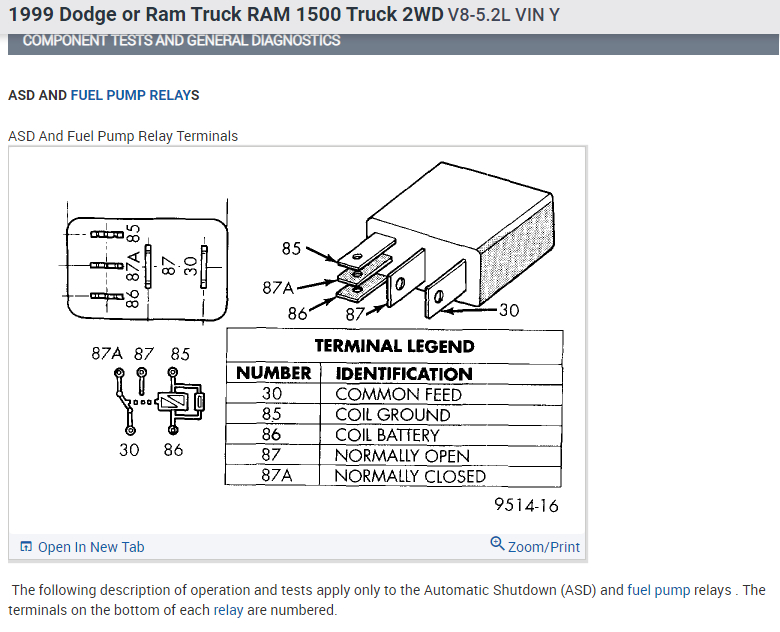 1999 Dodge or Ram Truck RAM 1500 Truck 2WD V8-5.2L VIN Y

COMPONENT TESTS AND GENERAL DIAGNOSTICS

ASD AND FUEL PUMP RELAYS

ASD And Fuel Pump Relay Terminals

85
87A
86
87
30

85
87A
86
87
30

87A 87 85
30 86

TERMINAL LEGEND

| NUMBER | IDENTIFICATION |
|---|---|
| 30 | COMMON FEED |
| 85 | COIL GROUND |
| 86 | COIL BATTERY |
| 87 | NORMALLY OPEN |
| 87A | NORMALLY CLOSED |

9514-16

Open In New Tab

Zoom/Print

The following description of operation and tests apply only to the Automatic Shutdown (ASD) and fuel pump relays . The terminals on the bottom of each relay are numbered.