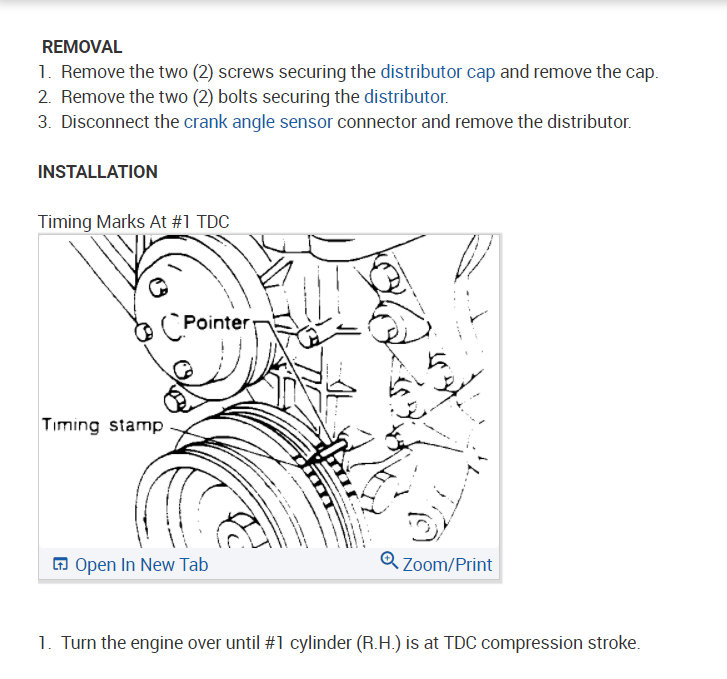 REMOVAL

1. Remove the two (2) screws securing the distributor cap and remove the cap.
2. Remove the two (2) bolts securing the distributor.
3. Disconnect the crank angle sensor connector and remove the distributor.

INSTALLATION

Timing Marks At #1 TDC

Pointer

Timing stamp

Open In New Tab

Zoom/Print

1. Turn the engine over until #1 cylinder (R.H.) is at TDC compression stroke.