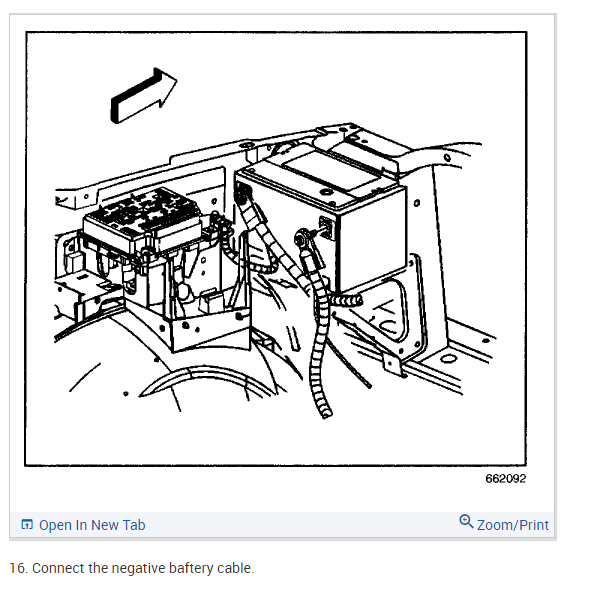 662092

Open In New Tab

Zoom/Print

16. Connect the negative baftery cable.