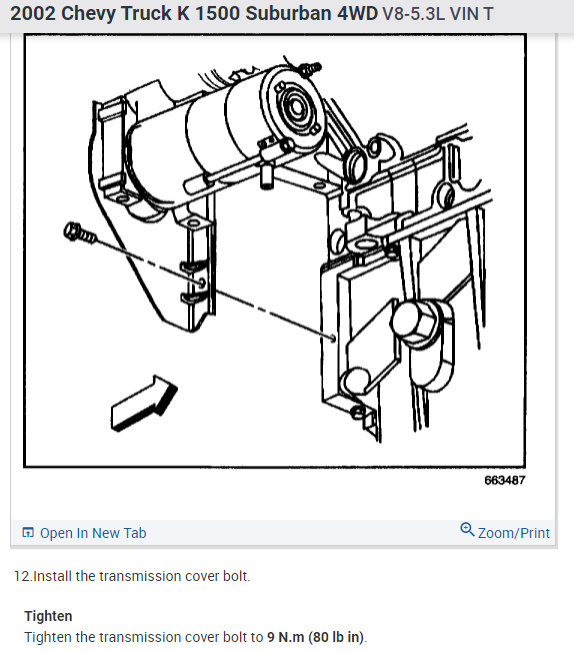 2002 Chevy Truck K 1500 Suburban 4WD V8-5.3L VIN T

663487

Open In New Tab

Zoom/Print

12.Install the transmission cover bolt.

Tighten
Tighten the transmission cover bolt to 9 N.m (80 lb in).