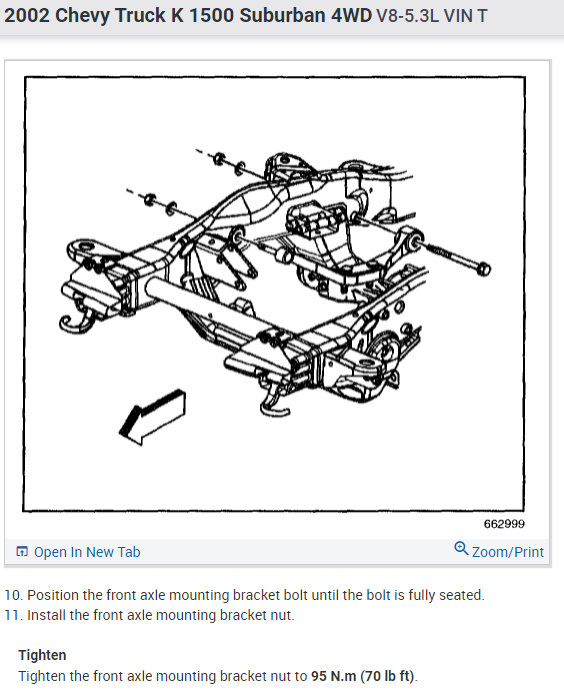 2002 Chevy Truck K 1500 Suburban 4WD V8-5.3L VIN T

662999

Open In New Tab

Zoom/Print

10. Position the front axle mounting bracket bolt until the bolt is fully seated.
11. Install the front axle mounting bracket nut.

Tighten
Tighten the front axle mounting bracket nut to 95 N.m (70 lb ft).