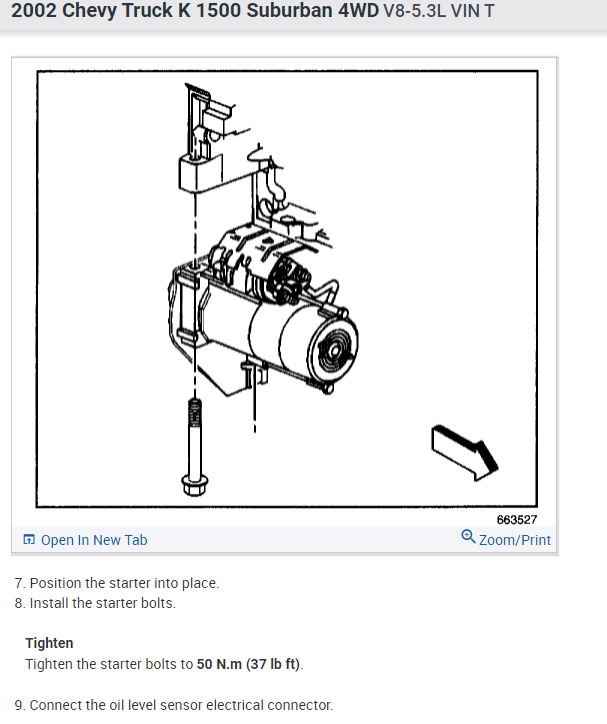 2002 Chevy Truck K 1500 Suburban 4WD V8-5.3L VIN T

663527

Open In New Tab

Zoom/Print

7. Position the starter into place.
8. Install the starter bolts.

Tighten
Tighten the starter bolts to 50 N.m (37 lb ft).

9. Connect the oil level sensor electrical connector.