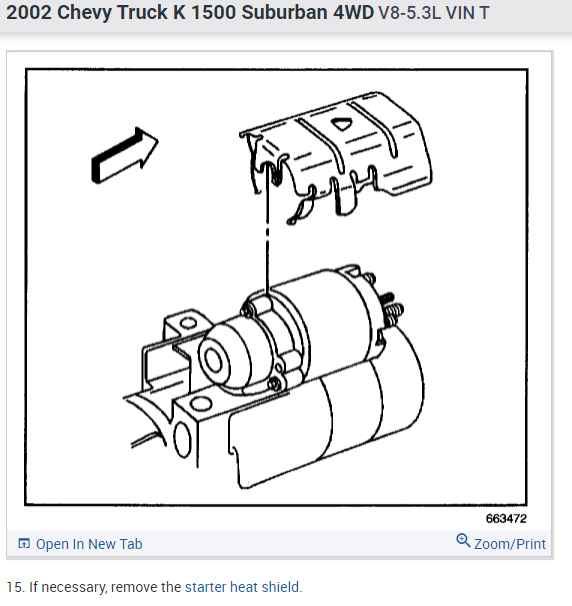 2002 Chevy Truck K 1500 Suburban 4WD V8-5.3L VIN T

663472

Open In New Tab

Zoom/Print

15. If necessary, remove the starter heat shield.