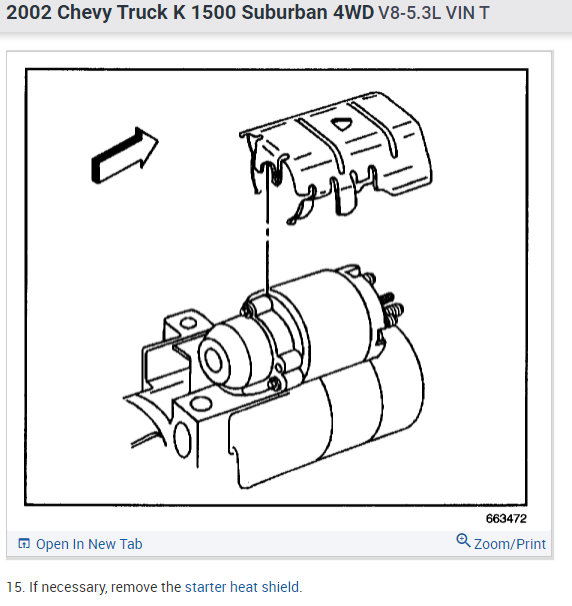 2002 Chevy Truck K 1500 Suburban 4WD V8-5.3L VIN T

663472

Open In New Tab

Zoom/Print

15. If necessary, remove the starter heat shield.