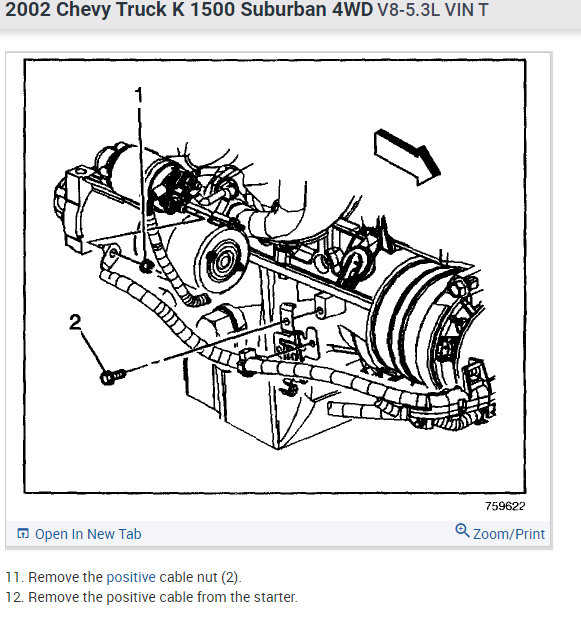 2002 Chevy Truck K 1500 Suburban 4WD V8-5.3L VIN T

1

2

759622

Open In New Tab

Zoom/Print

11. Remove the positive cable nut (2).
12. Remove the positive cable from the starter.