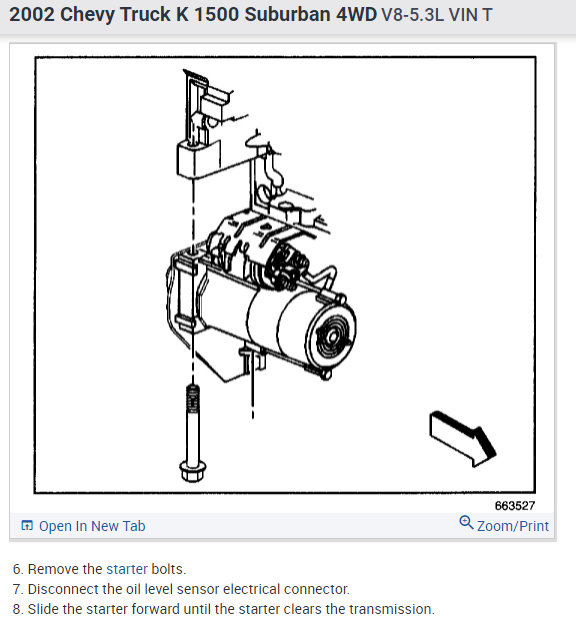 2002 Chevy Truck K 1500 Suburban 4WD V8-5.3L VIN T

663527

Open In New Tab

Zoom/Print

6. Remove the starter bolts.
7. Disconnect the oil level sensor electrical connector.
8. Slide the starter forward until the starter clears the transmission.