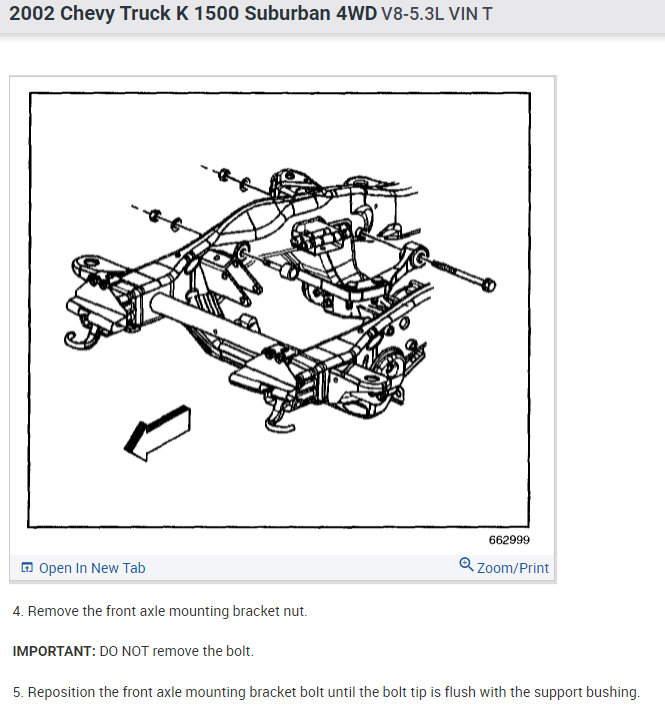 2002 Chevy Truck K 1500 Suburban 4WD V8-5.3L VIN T

662999

Open In New Tab

Zoom/Print

4. Remove the front axle mounting bracket nut.

IMPORTANT: DO NOT remove the bolt.

5. Reposition the front axle mounting bracket bolt until the bolt tip is flush with the support bushing.