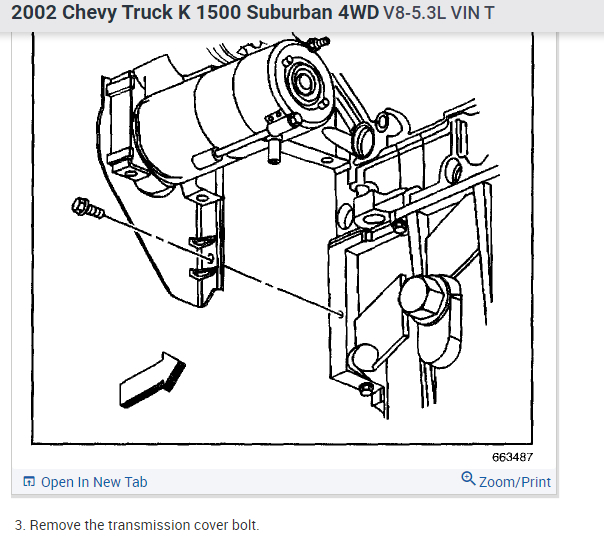 2002 Chevy Truck K 1500 Suburban 4WD V8-5.3L VIN T

663487

Open In New Tab

Zoom/Print

3. Remove the transmission cover bolt.