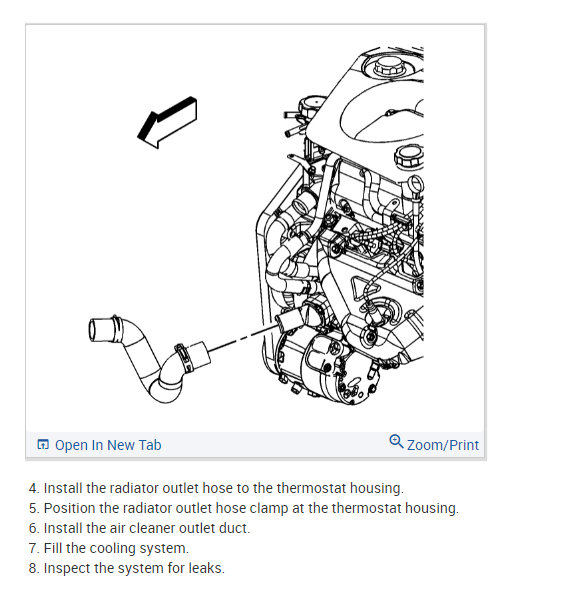 Open In New Tab

Zoom/Print

4. Install the radiator outlet hose to the thermostat housing.
5. Position the radiator outlet hose clamp at the thermostat housing.
6. Install the air cleaner outlet duct.
7. Fill the cooling system.
8. Inspect the system for leaks.