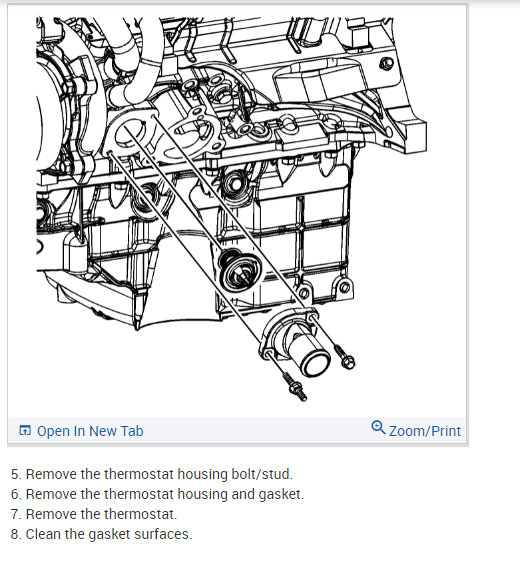 Open In New Tab

Zoom/Print

5. Remove the thermostat housing bolt/stud.
6. Remove the thermostat housing and gasket.
7. Remove the thermostat.
8. Clean the gasket surfaces.