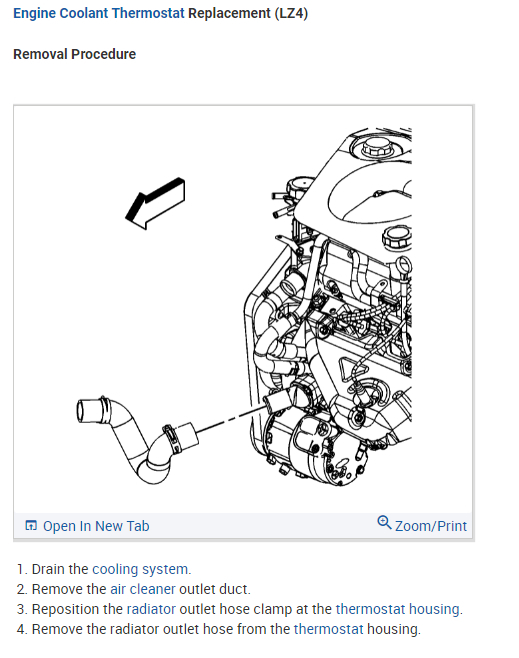 Engine Coolant Thermostat Replacement (LZ4)

Removal Procedure

Open In New Tab

Zoom/Print

1. Drain the cooling system.
2. Remove the air cleaner outlet duct.
3. Reposition the radiator outlet hose clamp at the thermostat housing.
4. Remove the radiator outlet hose from the thermostat housing.