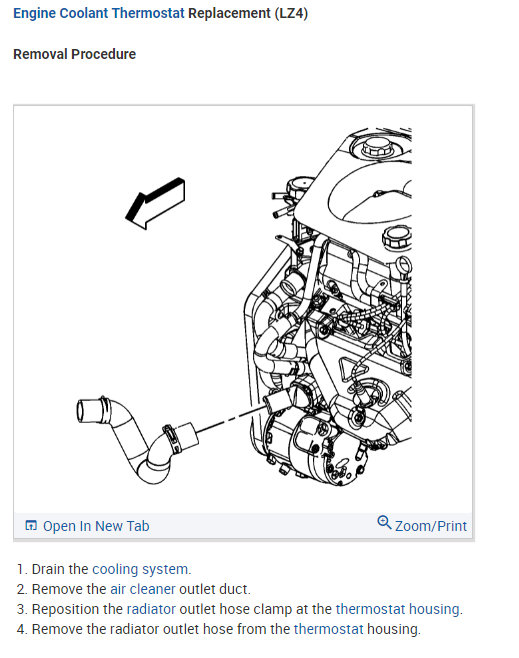 Engine Coolant Thermostat Replacement (LZ4)

Removal Procedure

Open In New Tab

Zoom/Print

1. Drain the cooling system.
2. Remove the air cleaner outlet duct.
3. Reposition the radiator outlet hose clamp at the thermostat housing.
4. Remove the radiator outlet hose from the thermostat housing.