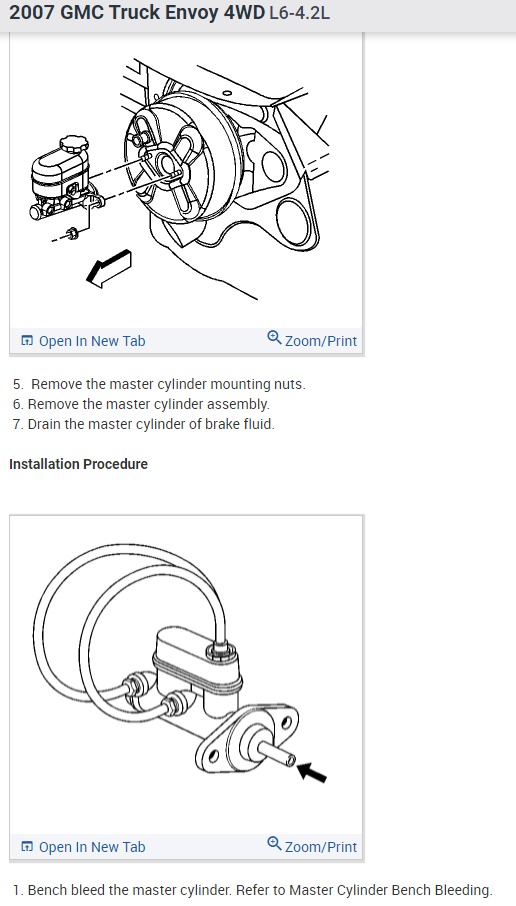 2007 GMC Truck Envoy 4WD L6-4.2L

Open In New Tab

Zoom/Print

5. Remove the master cylinder mounting nuts.
6. Remove the master cylinder assembly.
7. Drain the master cylinder of brake fluid.

Installation Procedure

Open In New Tab

Zoom/Print

1. Bench bleed the master cylinder. Refer to Master Cylinder Bench Bleeding.