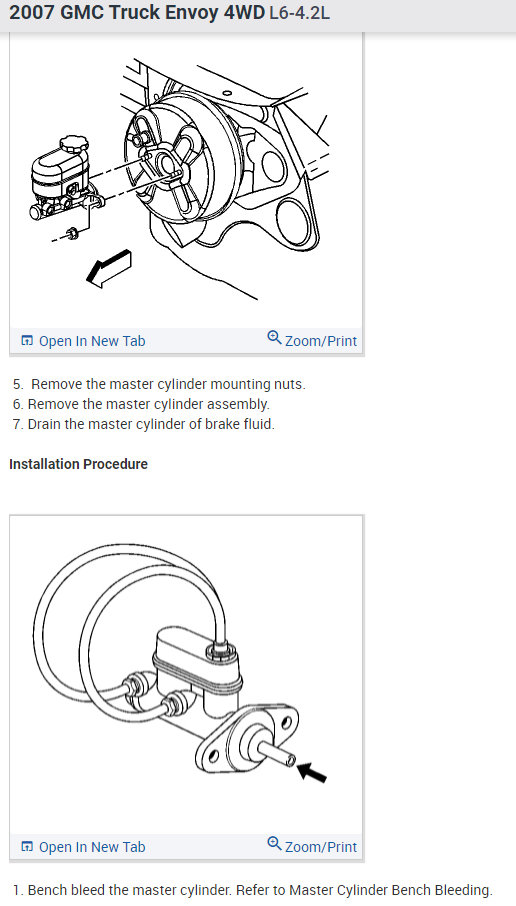 2007 GMC Truck Envoy 4WD L6-4.2L

Open In New Tab Zoom/Print

5. Remove the master cylinder mounting nuts.
6. Remove the master cylinder assembly.
7. Drain the master cylinder of brake fluid.

Installation Procedure

Open In New Tab Zoom/Print

1. Bench bleed the master cylinder. Refer to Master Cylinder Bench Bleeding.