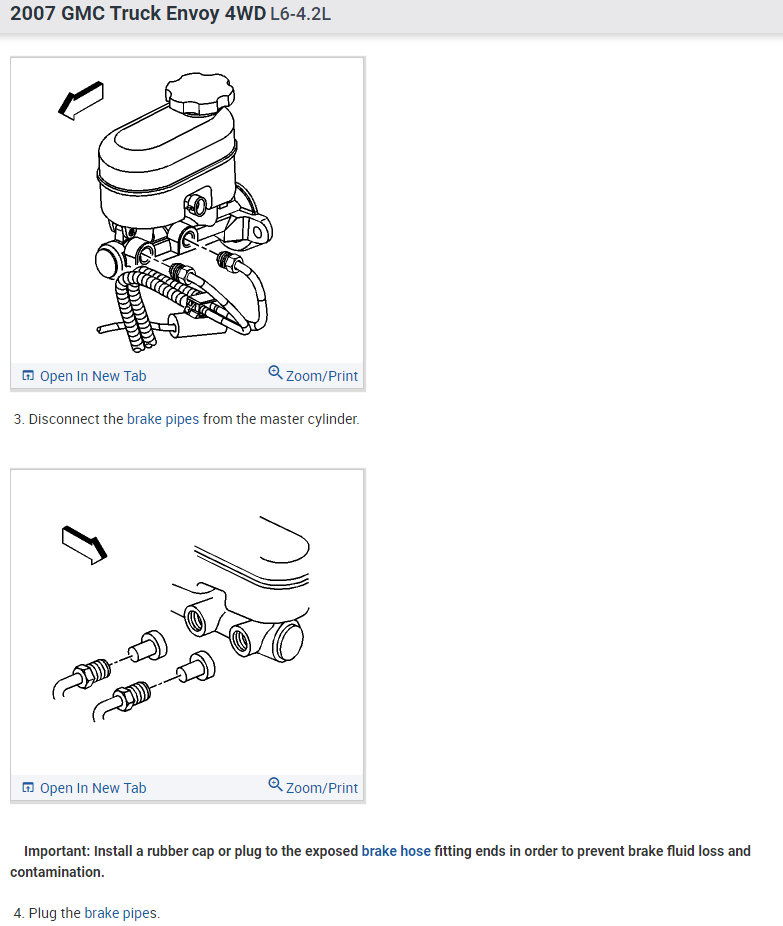 2007 GMC Truck Envoy 4WD L6-4.2L

Open In New Tab
Zoom/Print

3. Disconnect the brake pipes from the master cylinder.

Open In New Tab
Zoom/Print

Important: Install a rubber cap or plug to the exposed brake hose fitting ends in order to prevent brake fluid loss and contamination.

4. Plug the brake pipes.