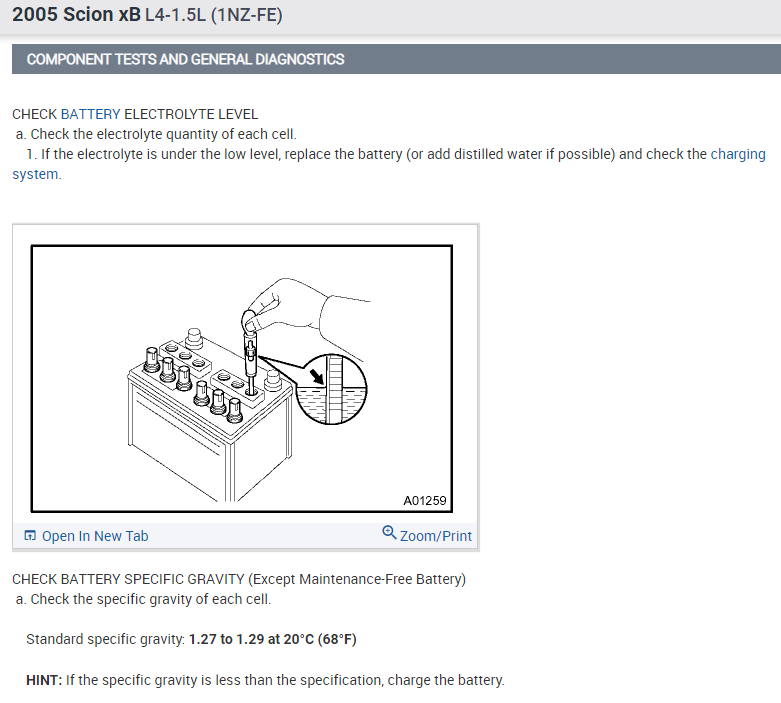 2005 Scion xB L4-1.5L (1NZ-FE)

COMPONENT TESTS AND GENERAL DIAGNOSTICS

CHECK BATTERY ELECTROLYTE LEVEL
a. Check the electrolyte quantity of each cell.
1. If the electrolyte is under the low level, replace the battery (or add distilled water if possible) and check the charging system.

A01259

Open In New Tab
Zoom/Print

CHECK BATTERY SPECIFIC GRAVITY (Except Maintenance-Free Battery)
a. Check the specific gravity of each cell.

Standard specific gravity: 1.27 to 1.29 at 20°C (68°F)

HINT: If the specific gravity is less than the specification, charge the battery.