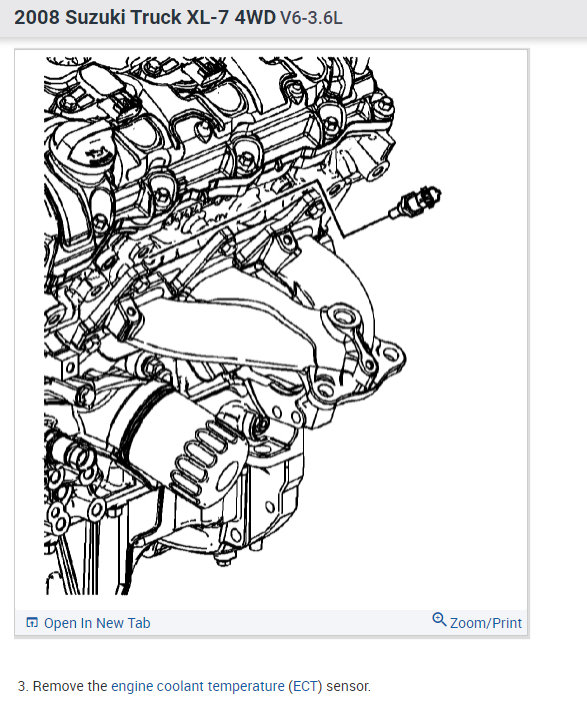 2008 Suzuki Truck XL-7 4WD V6-3.6L

Open In New Tab

Zoom/Print

3. Remove the engine coolant temperature (ECT) sensor.