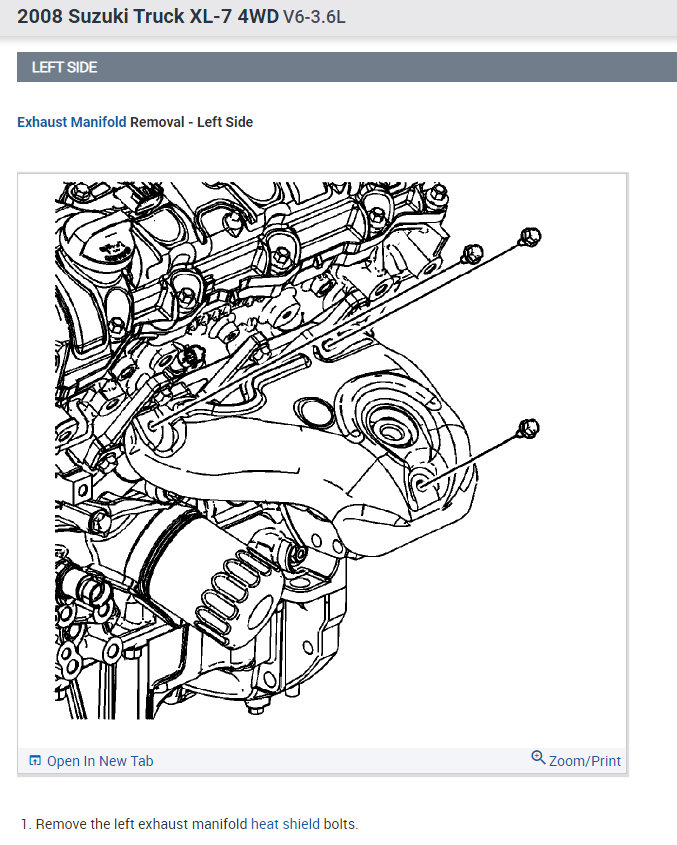 2008 Suzuki Truck XL-7 4WD V6-3.6L

LEFT SIDE

Exhaust Manifold Removal - Left Side

Open In New Tab

Zoom/Print

1. Remove the left exhaust manifold heat shield bolts.