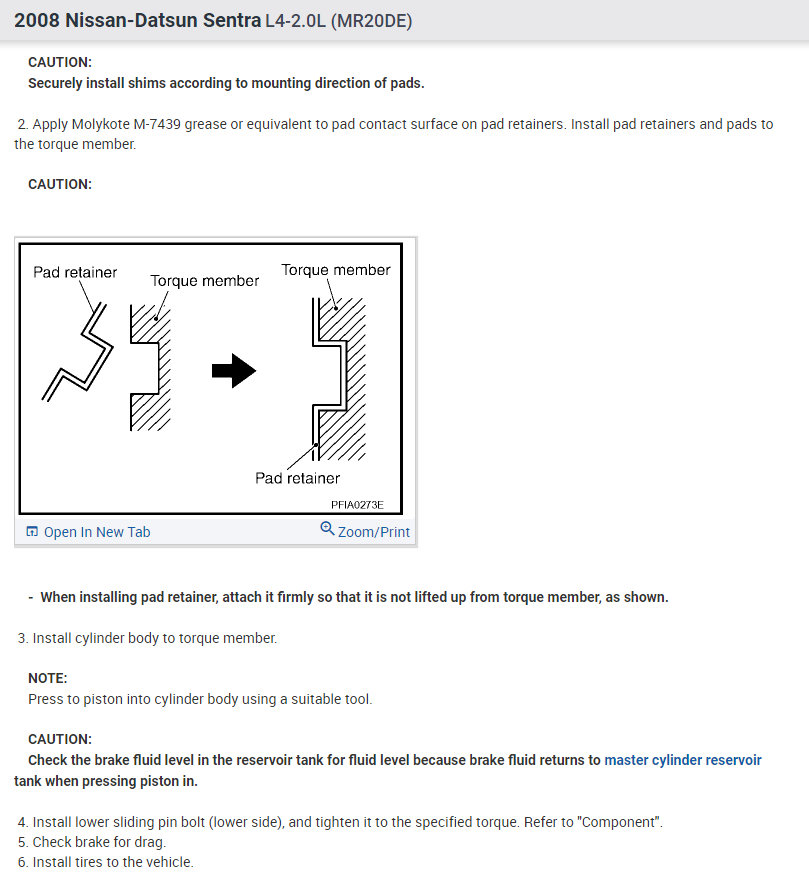 2008 Nissan-Datsun Sentra L4-2.0L (MR20DE)

CAUTION:
Securely install shims according to mounting direction of pads.

2. Apply Molykote M-7439 grease or equivalent to pad contact surface on pad retainers. Install pad retainers and pads to the torque member.

CAUTION:

Pad retainer
Torque member
Torque member
Pad retainer
PFIA0273E

Open In New Tab
Zoom/Print

- When installing pad retainer, attach it firmly so that it is not lifted up from torque member, as shown.

3. Install cylinder body to torque member.

NOTE:
Press to piston into cylinder body using a suitable tool.

CAUTION:
Check the brake fluid level in the reservoir tank for fluid level because brake fluid returns to master cylinder reservoir tank when pressing piston in.

4. Install lower sliding pin bolt (lower side), and tighten it to the specified torque. Refer to "Component".
5. Check brake for drag.
6. Install tires to the vehicle.