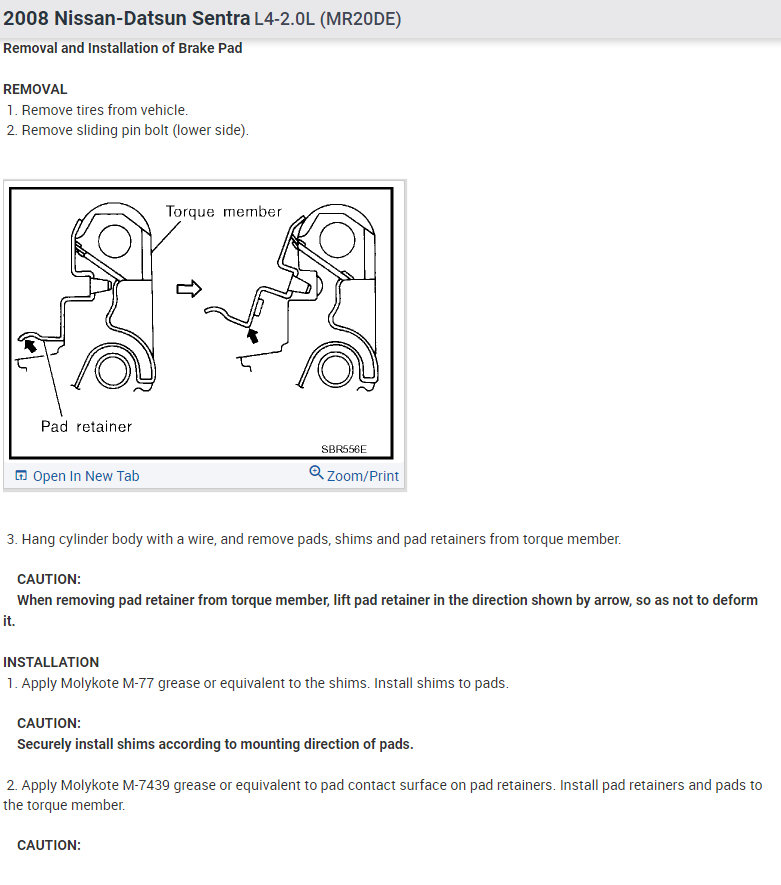 2008 Nissan-Datsun Sentra L4-2.0L (MR20DE)

Removal and Installation of Brake Pad

REMOVAL
1. Remove tires from vehicle.
2. Remove sliding pin bolt (lower side).

Torque member
Pad retainer
SBR556E

Open In New Tab
Zoom/Print

3. Hang cylinder body with a wire, and remove pads, shims and pad retainers from torque member.

CAUTION:
When removing pad retainer from torque member, lift pad retainer in the direction shown by arrow, so as not to deform it.

INSTALLATION
1. Apply Molykote M-77 grease or equivalent to the shims. Install shims to pads.

CAUTION:
Securely install shims according to mounting direction of pads.

2. Apply Molykote M-7439 grease or equivalent to pad contact surface on pad retainers. Install pad retainers and pads to the torque member.

CAUTION: