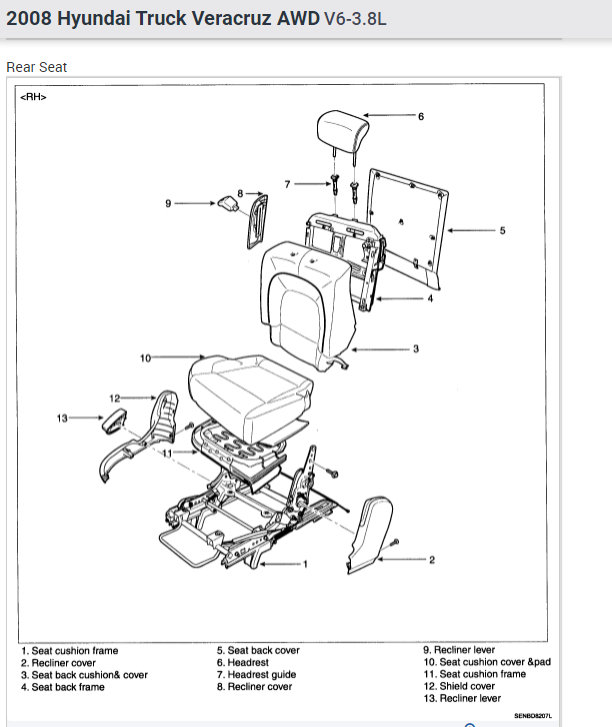 2008 Hyundai Truck Veracruz AWD V6-3.8L

Rear Seat

<RH>

6
7
8
9
5
4
3
10
12
13
11
1
2

1. Seat cushion frame
2. Recliner cover
3. Seat back cushion& cover
4. Seat back frame

5. Seat back cover
6. Headrest
7. Headrest guide
8. Recliner cover

9. Recliner lever
10. Seat cushion cover &pad
11. Seat cushion frame
12. Shield cover
13. Recliner lever

SENBO8207L