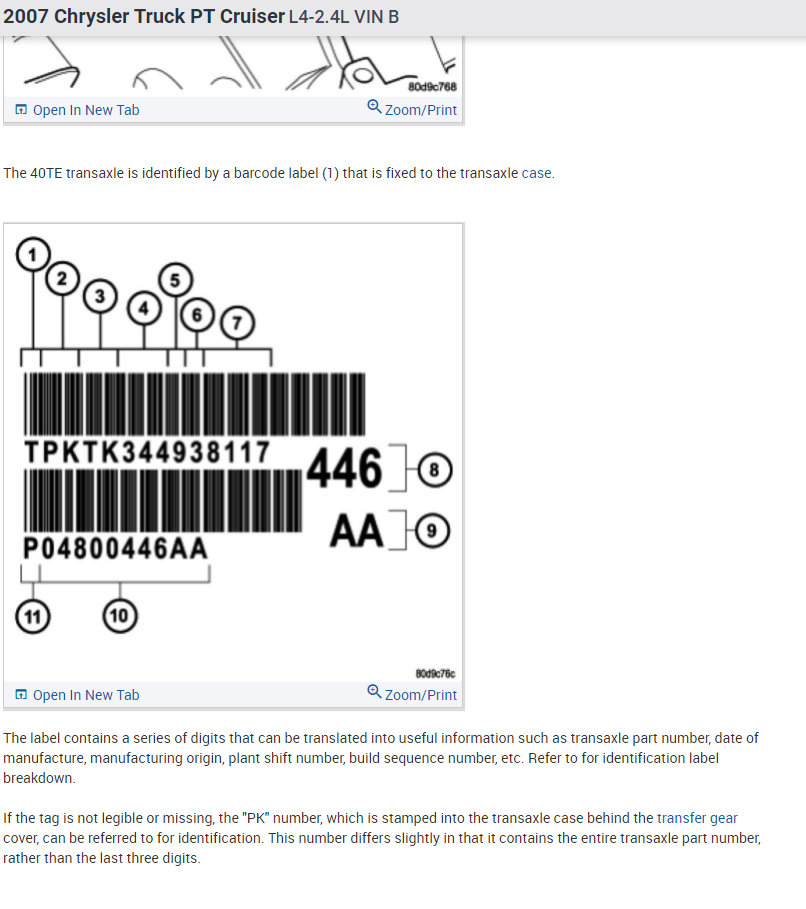 2007 Chrysler Truck PT Cruiser L4-2.4L VIN B

80d9c768

Open In New Tab Zoom/Print

The 40TE transaxle is identified by a barcode label (1) that is fixed to the transaxle case.

1 2 3 4 5 6 7

TPKTK344938117

446 8

AA 9

P04800446AA

11 10

80d9c76c

Open In New Tab Zoom/Print

The label contains a series of digits that can be translated into useful information such as transaxle part number, date of manufacture, manufacturing origin, plant shift number, build sequence number, etc. Refer to for identification label breakdown.

If the tag is not legible or missing, the "PK" number, which is stamped into the transaxle case behind the transfer gear cover, can be referred to for identification. This number differs slightly in that it contains the entire transaxle part number, rather than the last three digits.