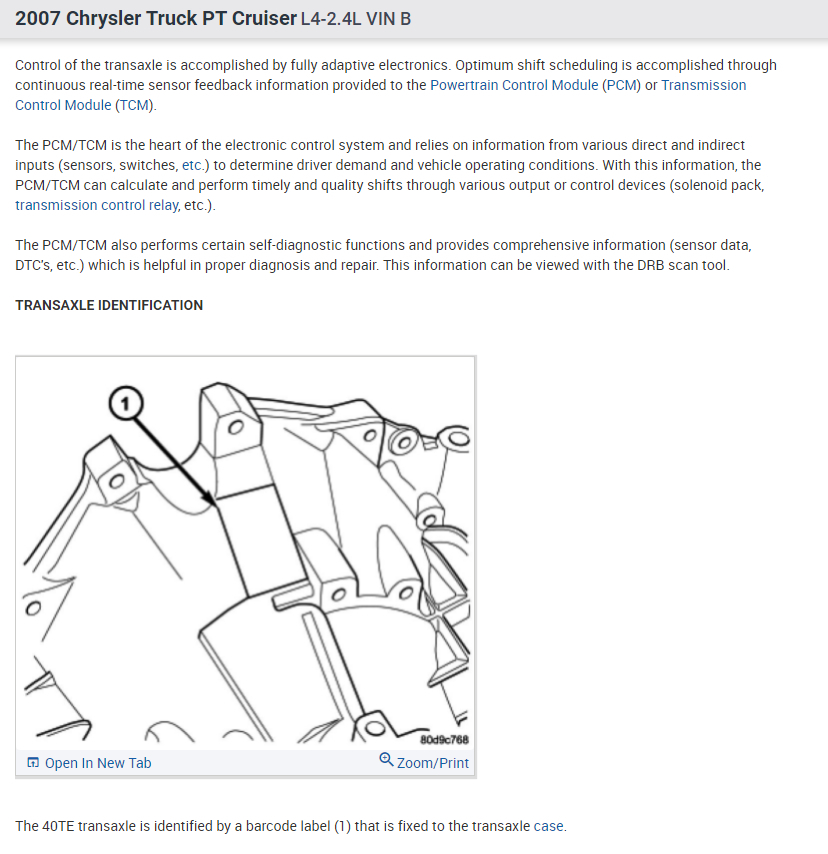 2007 Chrysler Truck PT Cruiser L4-2.4L VIN B

Control of the transaxle is accomplished by fully adaptive electronics. Optimum shift scheduling is accomplished through continuous real-time sensor feedback information provided to the Powertrain Control Module (PCM) or Transmission Control Module (TCM).

The PCM/TCM is the heart of the electronic control system and relies on information from various direct and indirect inputs (sensors, switches, etc.) to determine driver demand and vehicle operating conditions. With this information, the PCM/TCM can calculate and perform timely and quality shifts through various output or control devices (solenoid pack, transmission control relay, etc.).

The PCM/TCM also performs certain self-diagnostic functions and provides comprehensive information (sensor data, DTC's, etc.) which is helpful in proper diagnosis and repair. This information can be viewed with the DRB scan tool.

TRANSAXLE IDENTIFICATION

1

80d9c768

Open In New Tab

Zoom/Print

The 40TE transaxle is identified by a barcode label (1) that is fixed to the transaxle case.