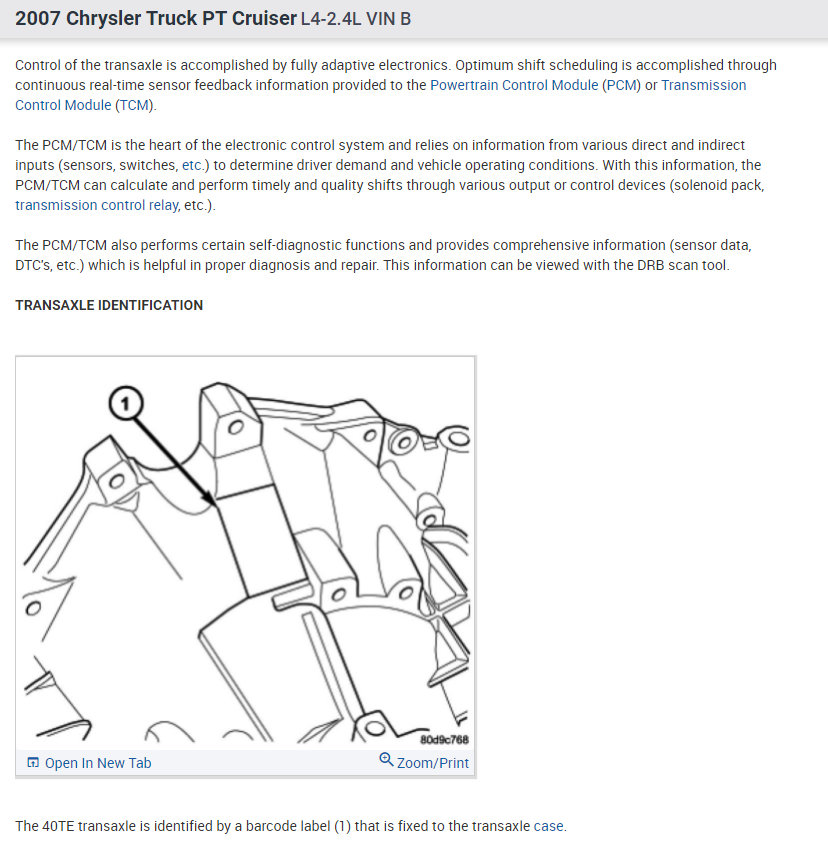 2007 Chrysler Truck PT Cruiser L4-2.4L VIN B

Control of the transaxle is accomplished by fully adaptive electronics. Optimum shift scheduling is accomplished through continuous real-time sensor feedback information provided to the Powertrain Control Module (PCM) or Transmission Control Module (TCM).

The PCM/TCM is the heart of the electronic control system and relies on information from various direct and indirect inputs (sensors, switches, etc.) to determine driver demand and vehicle operating conditions. With this information, the PCM/TCM can calculate and perform timely and quality shifts through various output or control devices (solenoid pack, transmission control relay, etc.).

The PCM/TCM also performs certain self-diagnostic functions and provides comprehensive information (sensor data, DTC's, etc.) which is helpful in proper diagnosis and repair. This information can be viewed with the DRB scan tool.

TRANSAXLE IDENTIFICATION

1

80d9c768

Open In New Tab

Zoom/Print

The 40TE transaxle is identified by a barcode label (1) that is fixed to the transaxle case.