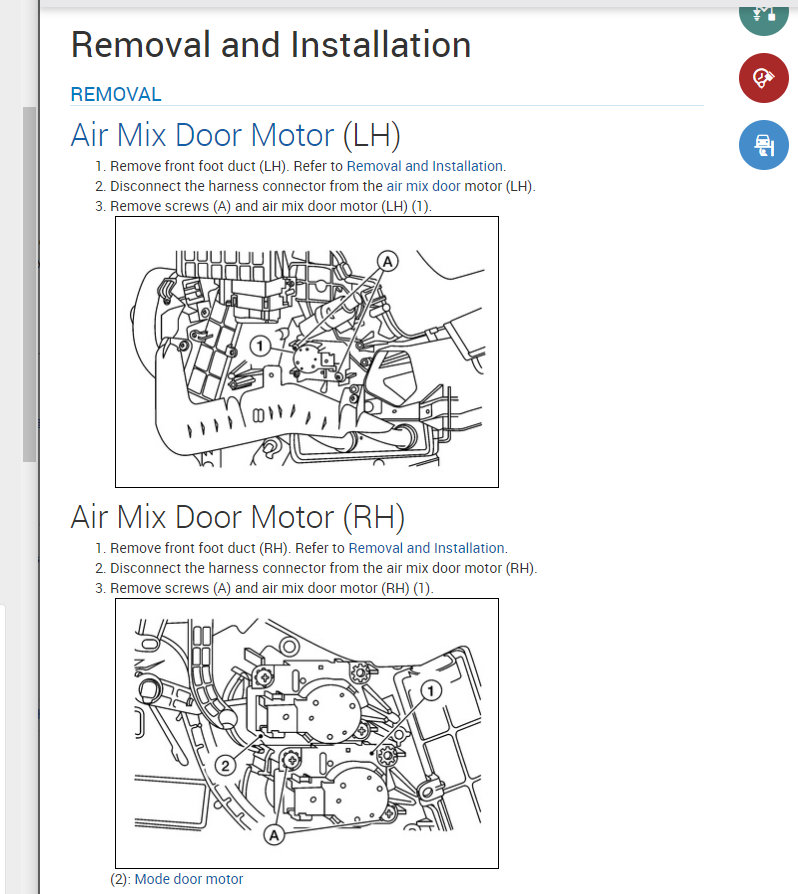 Removal and Installation

REMOVAL

Air Mix Door Motor (LH)

1. Remove front foot duct (LH). Refer to Removal and Installation.
2. Disconnect the harness connector from the air mix door motor (LH).
3. Remove screws (A) and air mix door motor (LH) (1).

A

1

Air Mix Door Motor (RH)

1. Remove front foot duct (RH). Refer to Removal and Installation.
2. Disconnect the harness connector from the air mix door motor (RH).
3. Remove screws (A) and air mix door motor (RH) (1).

1

2

A

(2): Mode door motor