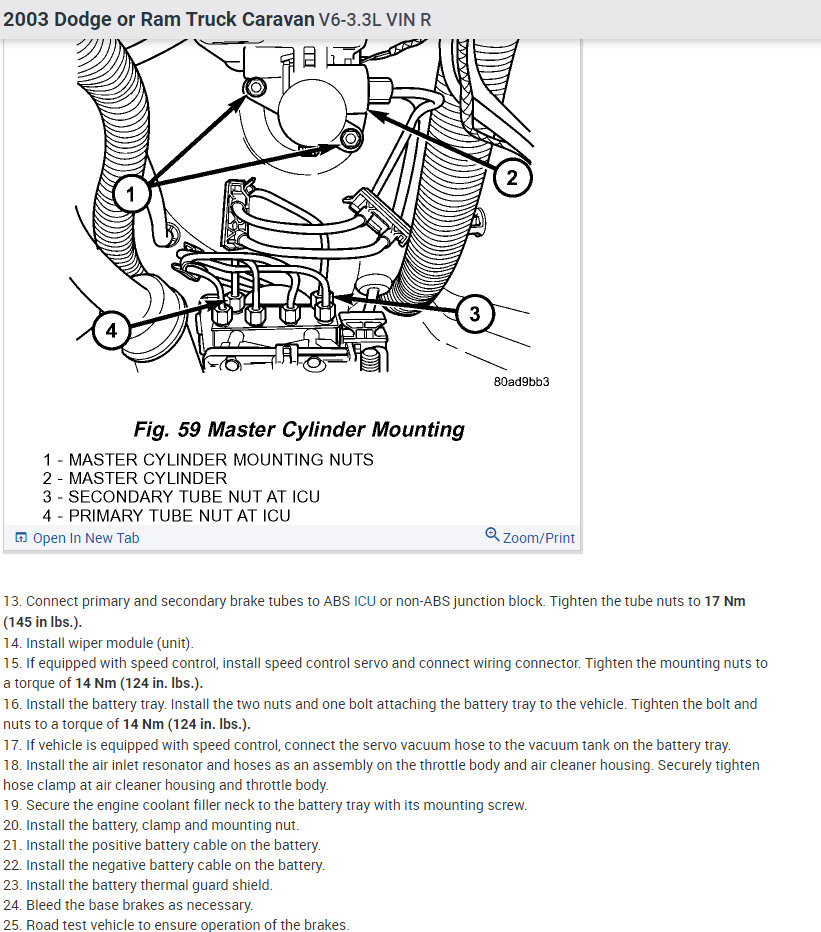 2003 Dodge or Ram Truck Caravan V6-3.3L VIN R

1
2
3
4

80ad9bb3

Fig. 59 Master Cylinder Mounting

1 - MASTER CYLINDER MOUNTING NUTS
2 - MASTER CYLINDER
3 - SECONDARY TUBE NUT AT ICU
4 - PRIMARY TUBE NUT AT ICU

Open In New Tab
Zoom/Print

13. Connect primary and secondary brake tubes to ABS ICU or non-ABS junction block. Tighten the tube nuts to 17 Nm (145 in lbs.).
14. Install wiper module (unit).
15. If equipped with speed control, install speed control servo and connect wiring connector. Tighten the mounting nuts to a torque of 14 Nm (124 in. lbs.).
16. Install the battery tray. Install the two nuts and one bolt attaching the battery tray to the vehicle. Tighten the bolt and nuts to a torque of 14 Nm (124 in. lbs.).
17. If vehicle is equipped with speed control, connect the servo vacuum hose to the vacuum tank on the battery tray.
18. Install the air inlet resonator and hoses as an assembly on the throttle body and air cleaner housing. Securely tighten hose clamp at air cleaner housing and throttle body.
19. Secure the engine coolant filler neck to the battery tray with its mounting screw.
20. Install the battery, clamp and mounting nut.
21. Install the positive battery cable on the battery.
22. Install the negative battery cable on the battery.
23. Install the battery thermal guard shield.
24. Bleed the base brakes as necessary.
25. Road test vehicle to ensure operation of the brakes.