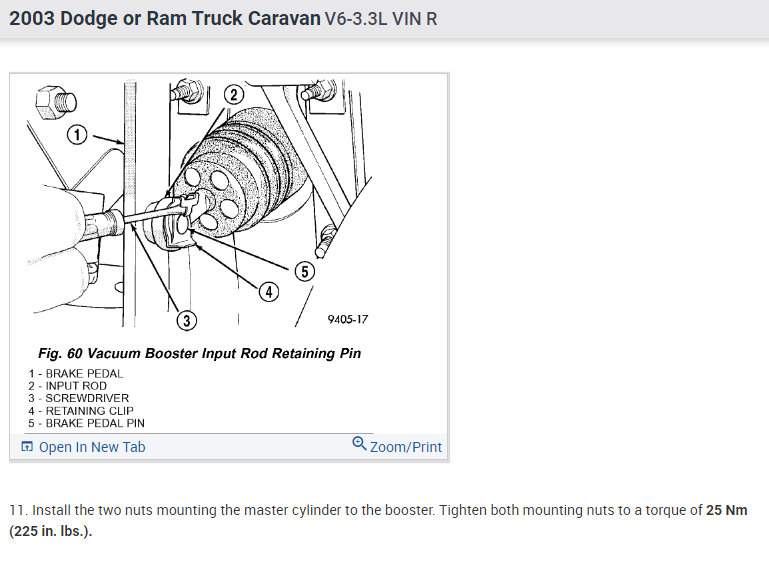 2003 Dodge or Ram Truck Caravan V6-3.3L VIN R

1
2
3
4
5
9405-17

Fig. 60 Vacuum Booster Input Rod Retaining Pin

1 - BRAKE PEDAL
2 - INPUT ROD
3 - SCREWDRIVER
4 - RETAINING CLIP
5 - BRAKE PEDAL PIN

Open In New Tab
Zoom/Print

11. Install the two nuts mounting the master cylinder to the booster. Tighten both mounting nuts to a torque of 25 Nm (225 in. lbs.).