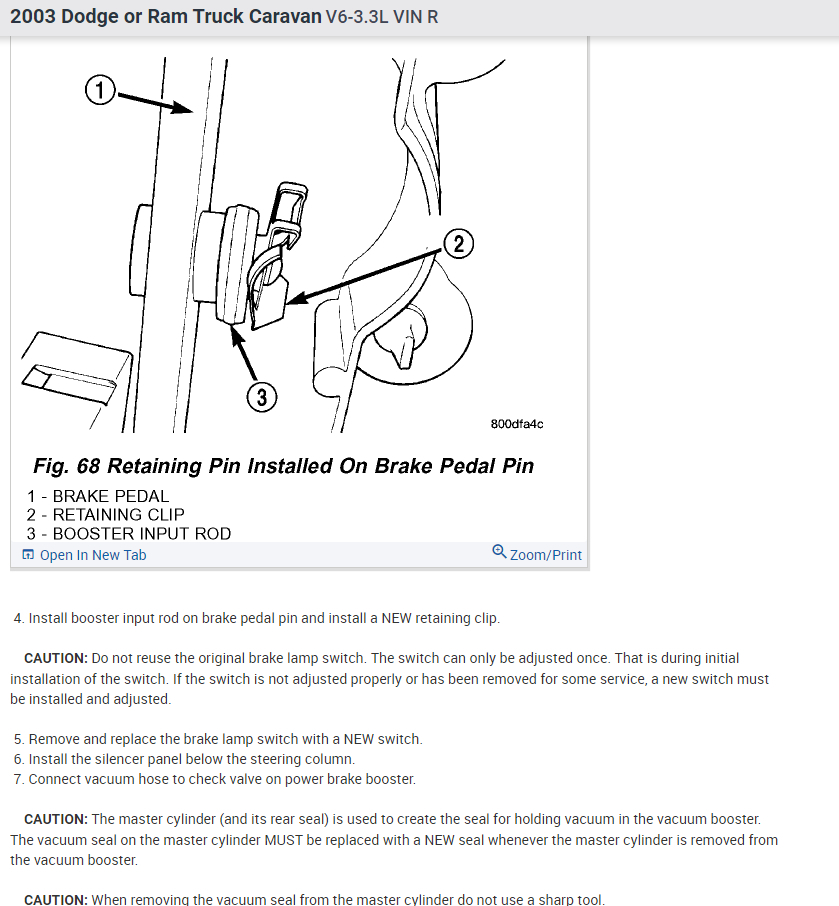 2003 Dodge or Ram Truck Caravan V6-3.3L VIN R

1

2

3

800dfa4c

Fig. 68 Retaining Pin Installed On Brake Pedal Pin

1 - BRAKE PEDAL
2 - RETAINING CLIP
3 - BOOSTER INPUT ROD

Open In New Tab

Zoom/Print

4. Install booster input rod on brake pedal pin and install a NEW retaining clip.

CAUTION: Do not reuse the original brake lamp switch. The switch can only be adjusted once. That is during initial installation of the switch. If the switch is not adjusted properly or has been removed for some service, a new switch must be installed and adjusted.

5. Remove and replace the brake lamp switch with a NEW switch.
6. Install the silencer panel below the steering column.
7. Connect vacuum hose to check valve on power brake booster.

CAUTION: The master cylinder (and its rear seal) is used to create the seal for holding vacuum in the vacuum booster. The vacuum seal on the master cylinder MUST be replaced with a NEW seal whenever the master cylinder is removed from the vacuum booster.

CAUTION: When removing the vacuum seal from the master cylinder do not use a sharp tool.