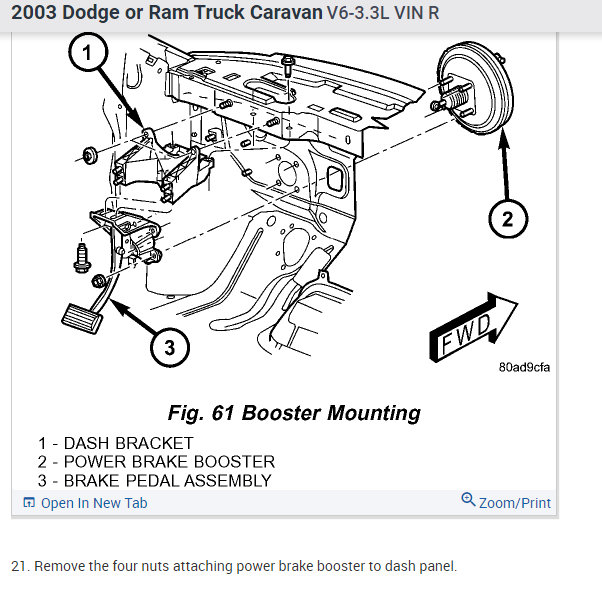 2003 Dodge or Ram Truck Caravan V6-3.3L VIN R

1

2

3

FWD

80ad9cfa

Fig. 61 Booster Mounting

1 - DASH BRACKET
2 - POWER BRAKE BOOSTER
3 - BRAKE PEDAL ASSEMBLY

Open In New Tab

Zoom/Print

21. Remove the four nuts attaching power brake booster to dash panel.