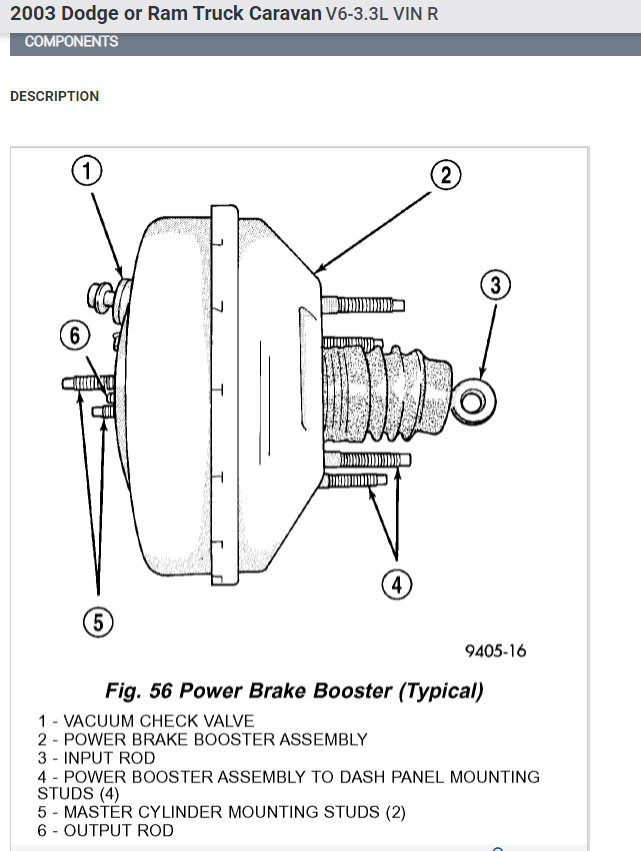 2003 Dodge or Ram Truck Caravan V6-3.3L VIN R

COMPONENTS

DESCRIPTION

1

2

3

6

4

5

9405-16

Fig. 56 Power Brake Booster (Typical)

1 - VACUUM CHECK VALVE
2 - POWER BRAKE BOOSTER ASSEMBLY
3 - INPUT ROD
4 - POWER BOOSTER ASSEMBLY TO DASH PANEL MOUNTING STUDS (4)
5 - MASTER CYLINDER MOUNTING STUDS (2)
6 - OUTPUT ROD