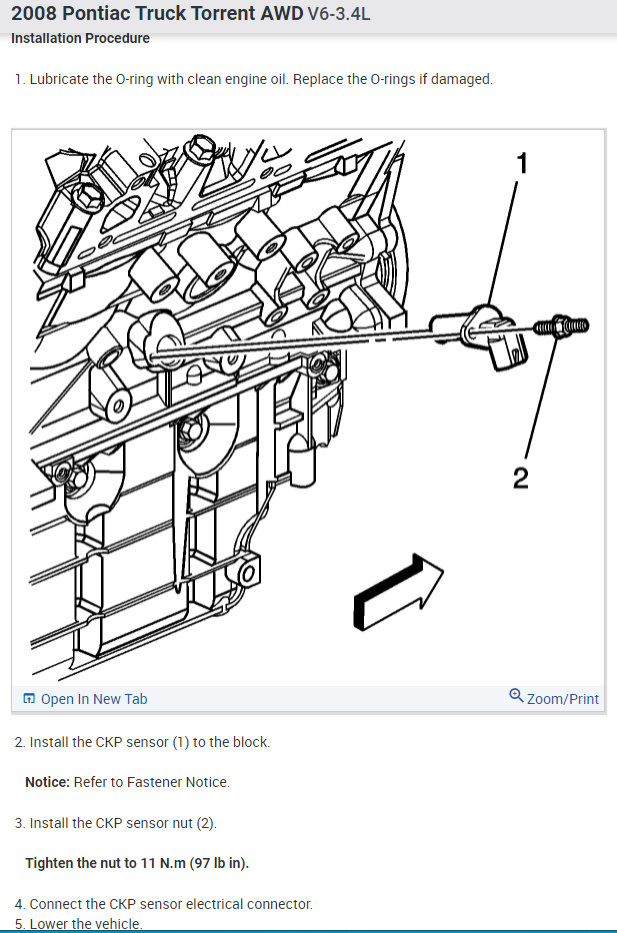 2008 Pontiac Truck Torrent AWD V6-3.4L
Installation Procedure

1. Lubricate the O-ring with clean engine oil. Replace the O-rings if damaged.

1

2

Open In New Tab

Zoom/Print

2. Install the CKP sensor (1) to the block.

Notice: Refer to Fastener Notice.

3. Install the CKP sensor nut (2).

Tighten the nut to 11 N.m (97 lb in).

4. Connect the CKP sensor electrical connector.
5. Lower the vehicle.