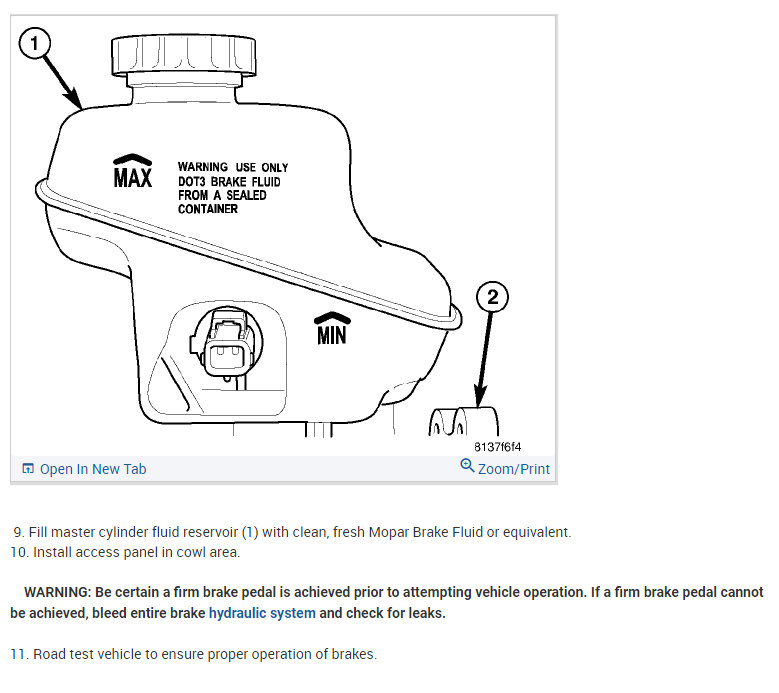 1

MAX

WARNING USE ONLY DOT3 BRAKE FLUID FROM A SEALED CONTAINER

MIN

2

8137f6f4

Open In New Tab

Zoom/Print

9. Fill master cylinder fluid reservoir (1) with clean, fresh Mopar Brake Fluid or equivalent.
10. Install access panel in cowl area.

WARNING: Be certain a firm brake pedal is achieved prior to attempting vehicle operation. If a firm brake pedal cannot be achieved, bleed entire brake hydraulic system and check for leaks.

11. Road test vehicle to ensure proper operation of brakes.