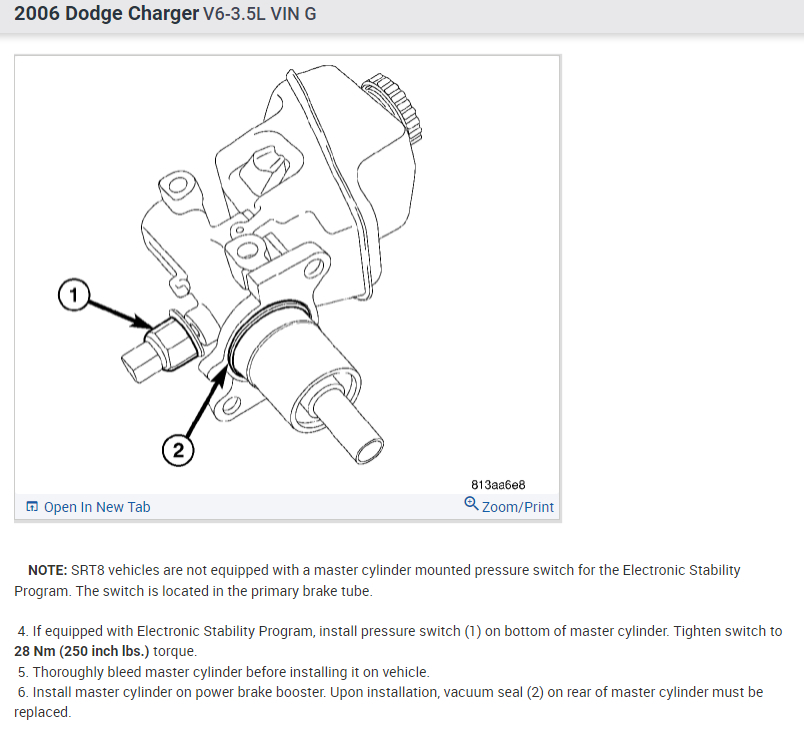 2006 Dodge Charger V6-3.5L VIN G

1

2

813aa6e8

Open In New Tab

Zoom/Print

NOTE: SRT8 vehicles are not equipped with a master cylinder mounted pressure switch for the Electronic Stability Program. The switch is located in the primary brake tube.

4. If equipped with Electronic Stability Program, install pressure switch (1) on bottom of master cylinder. Tighten switch to 28 Nm (250 inch lbs.) torque.
5. Thoroughly bleed master cylinder before installing it on vehicle.
6. Install master cylinder on power brake booster. Upon installation, vacuum seal (2) on rear of master cylinder must be replaced.