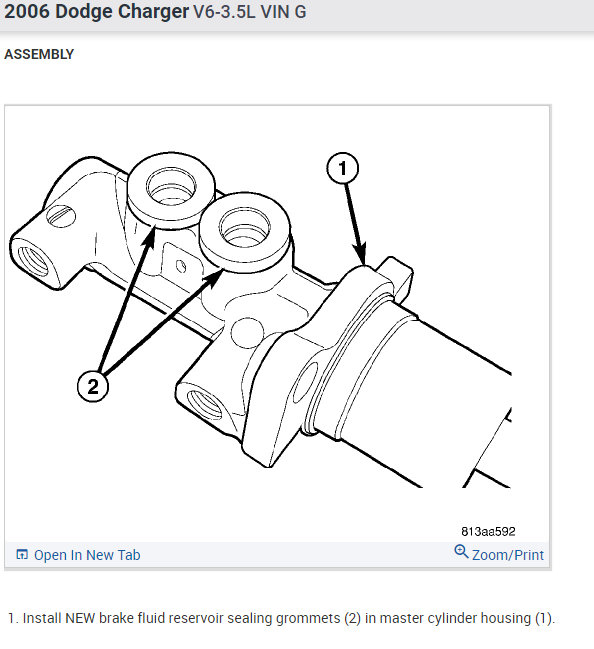 2006 Dodge Charger V6-3.5L VIN G

ASSEMBLY

1

2

813aa592

Open In New Tab

Zoom/Print

1. Install NEW brake fluid reservoir sealing grommets (2) in master cylinder housing (1).