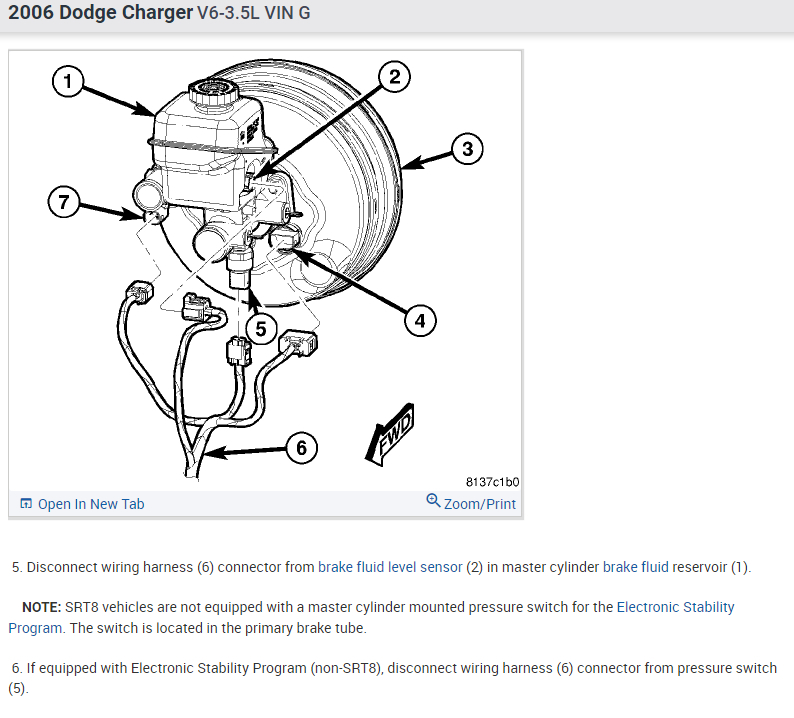 2006 Dodge Charger V6-3.5L VIN G

1
2
3
7
4
5
6
FWD
8137c1b0

Open In New Tab
Zoom/Print

5. Disconnect wiring harness (6) connector from brake fluid level sensor (2) in master cylinder brake fluid reservoir (1).

NOTE: SRT8 vehicles are not equipped with a master cylinder mounted pressure switch for the Electronic Stability Program. The switch is located in the primary brake tube.

6. If equipped with Electronic Stability Program (non-SRT8), disconnect wiring harness (6) connector from pressure switch (5).