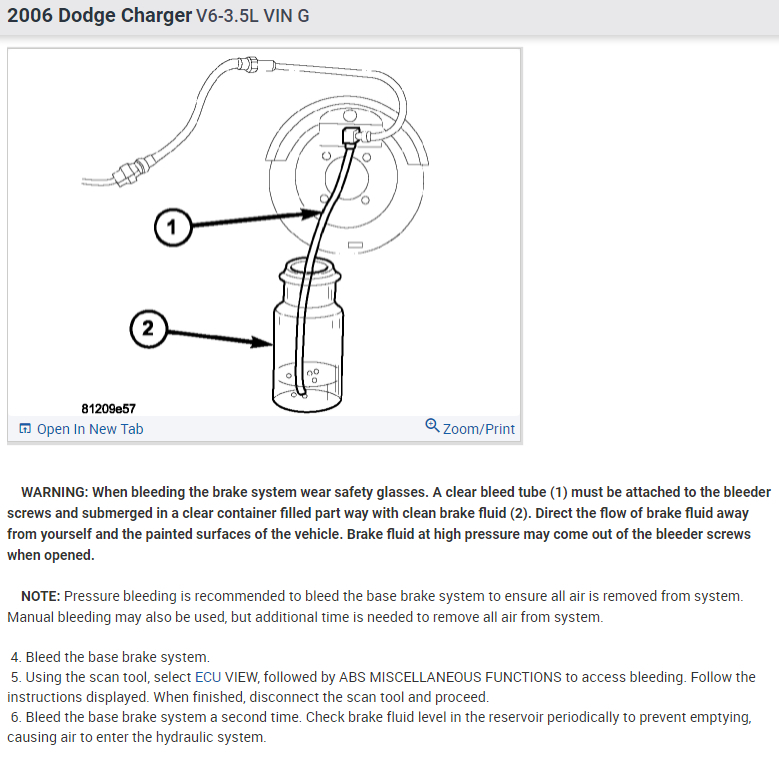 2006 Dodge Charger V6-3.5L VIN G

1

2

81209e57

Open In New Tab

Zoom/Print

WARNING: When bleeding the brake system wear safety glasses. A clear bleed tube (1) must be attached to the bleeder screws and submerged in a clear container filled part way with clean brake fluid (2). Direct the flow of brake fluid away from yourself and the painted surfaces of the vehicle. Brake fluid at high pressure may come out of the bleeder screws when opened.

NOTE: Pressure bleeding is recommended to bleed the base brake system to ensure all air is removed from system. Manual bleeding may also be used, but additional time is needed to remove all air from system.

4. Bleed the base brake system.
5. Using the scan tool, select ECU VIEW, followed by ABS MISCELLANEOUS FUNCTIONS to access bleeding. Follow the instructions displayed. When finished, disconnect the scan tool and proceed.
6. Bleed the base brake system a second time. Check brake fluid level in the reservoir periodically to prevent emptying, causing air to enter the hydraulic system.